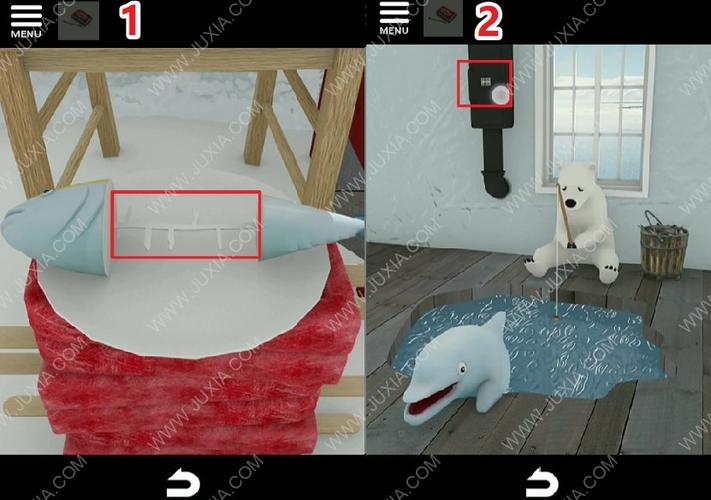 MENU
1
MENU
2
WWW.JUXIA.COM